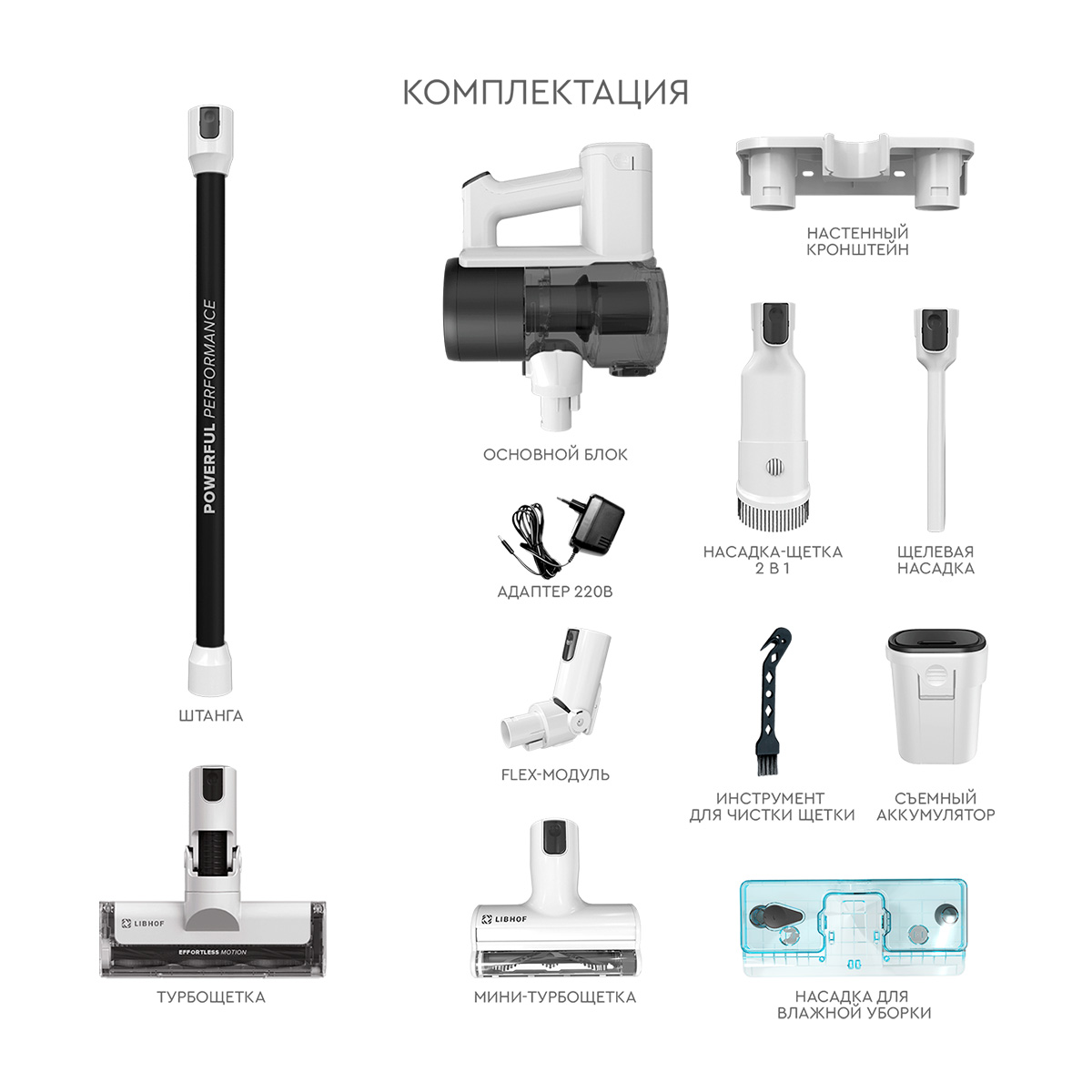 КОМПЛЕКТАЦИЯ

POWERFUL PERFORMANCE

ШТАНГА

ОСНОВНОЙ БЛОК

НАСТЕННЫЙ КРОНШТЕЙН

АДАПТЕР 220В

НАСАДКА-ЩЕТКА 2 В 1

ЩЕЛЕВАЯ НАСАДКА

FLEX-МОДУЛЬ

ИНСТРУМЕНТ ДЛЯ ЧИСТКИ ЩЕТКИ

СЪЕМНЫЙ АККУМУЛЯТОР

LIBHOF

EFFORTLESS MOTION

ТУРБОЩЕТКА

LIBHOF

МИНИ-ТУРБОЩЕТКА

НАСАДКА ДЛЯ ВЛАЖНОЙ УБОРКИ